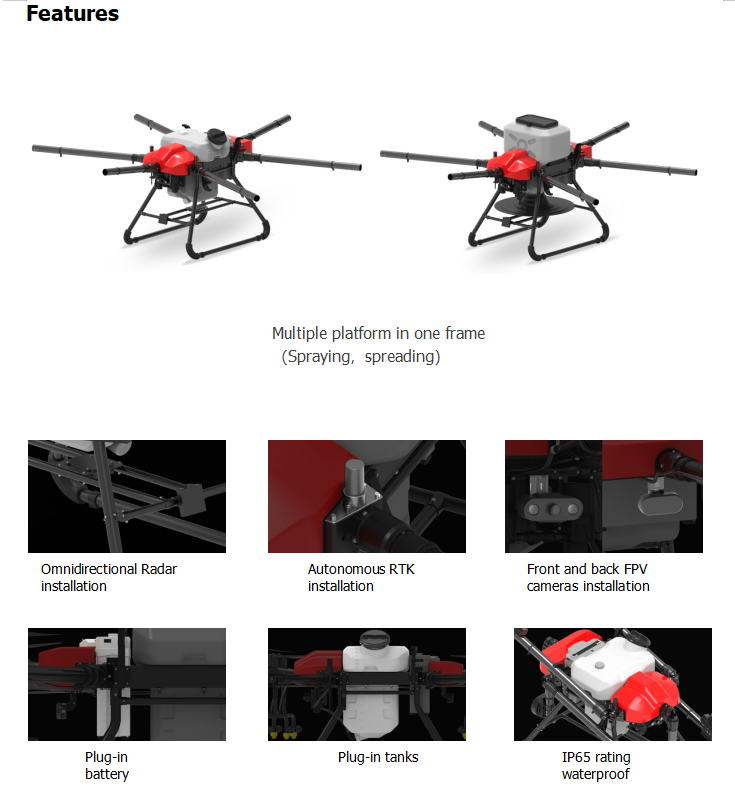 Features

Multiple platform in one frame
(Spraying, spreading)

Omnidirectional Radar installation

Autonomous RTK installation

Front and back FPV cameras installation

Plug-in battery

Plug-in tanks

IP65 rating waterproof